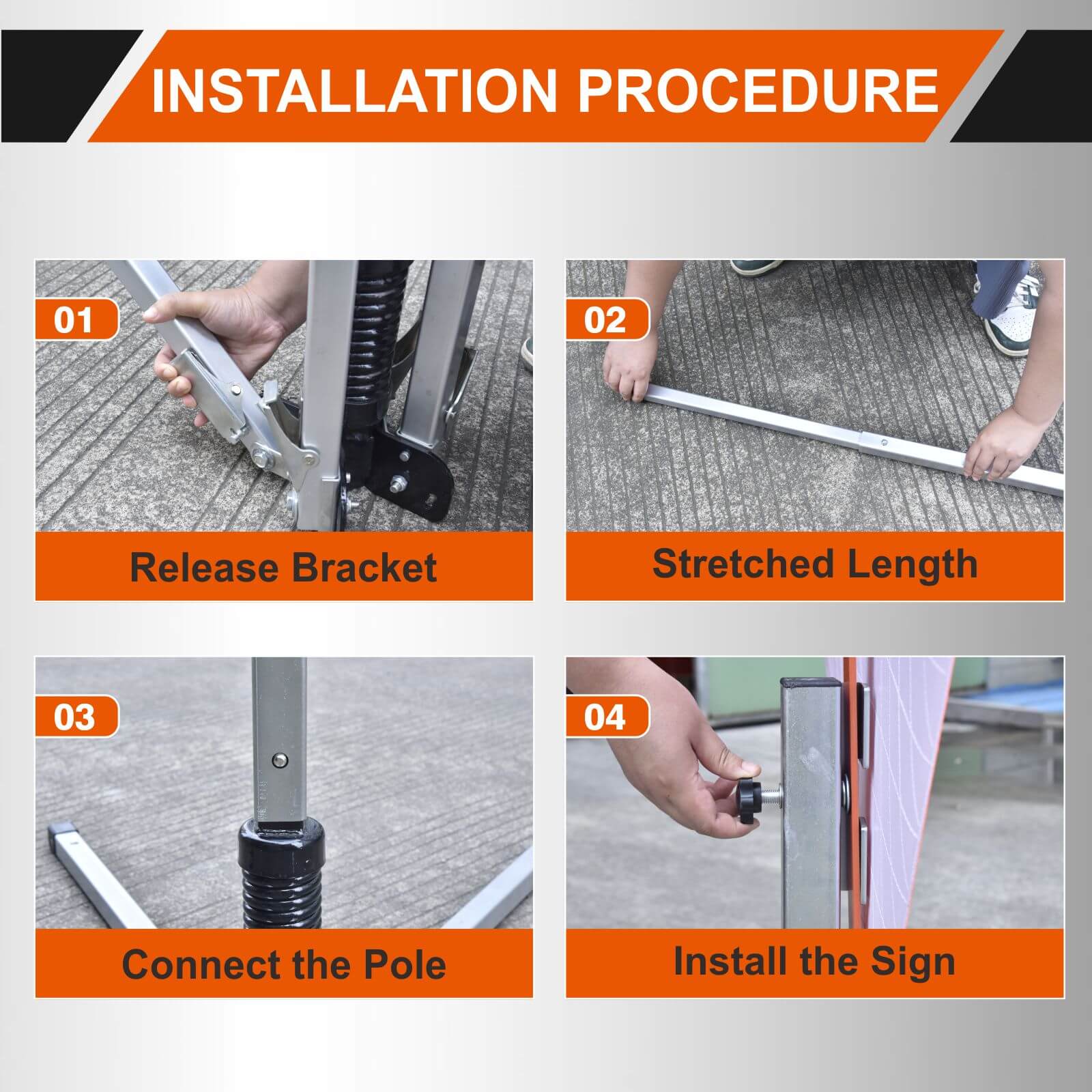 INSTALLATION PROCEDURE

01

Release Bracket

02

Stretched Length

03

Connect the Pole

04

Install the Sign