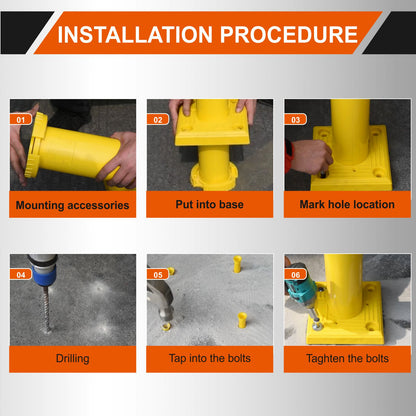 INSTALLATION PROCEDURE

01

Mounting accessories

02

Put into base

03

Mark hole location

04

Drilling

05

Tap into the bolts

06

Taghten the bolts