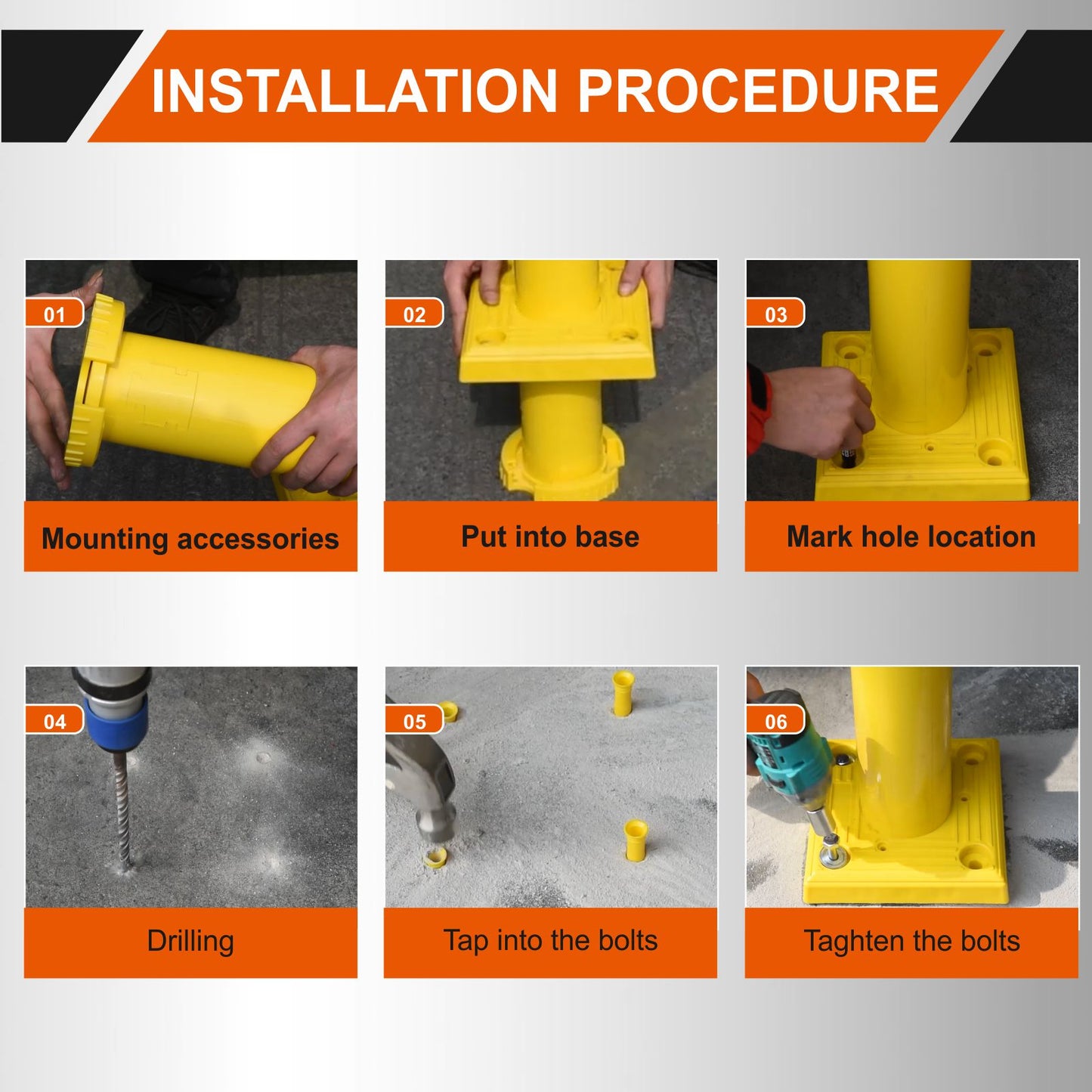 INSTALLATION PROCEDURE

01

Mounting accessories

02

Put into base

03

Mark hole location

04

Drilling

05

Tap into the bolts

06

Taghten the bolts