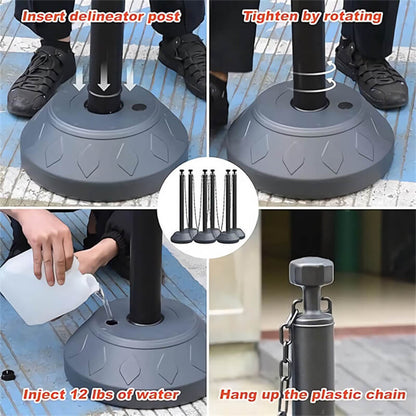 Insert delineator post

Tighten by rotating

Inject 12 lbs of water

Hang up the plastic chain