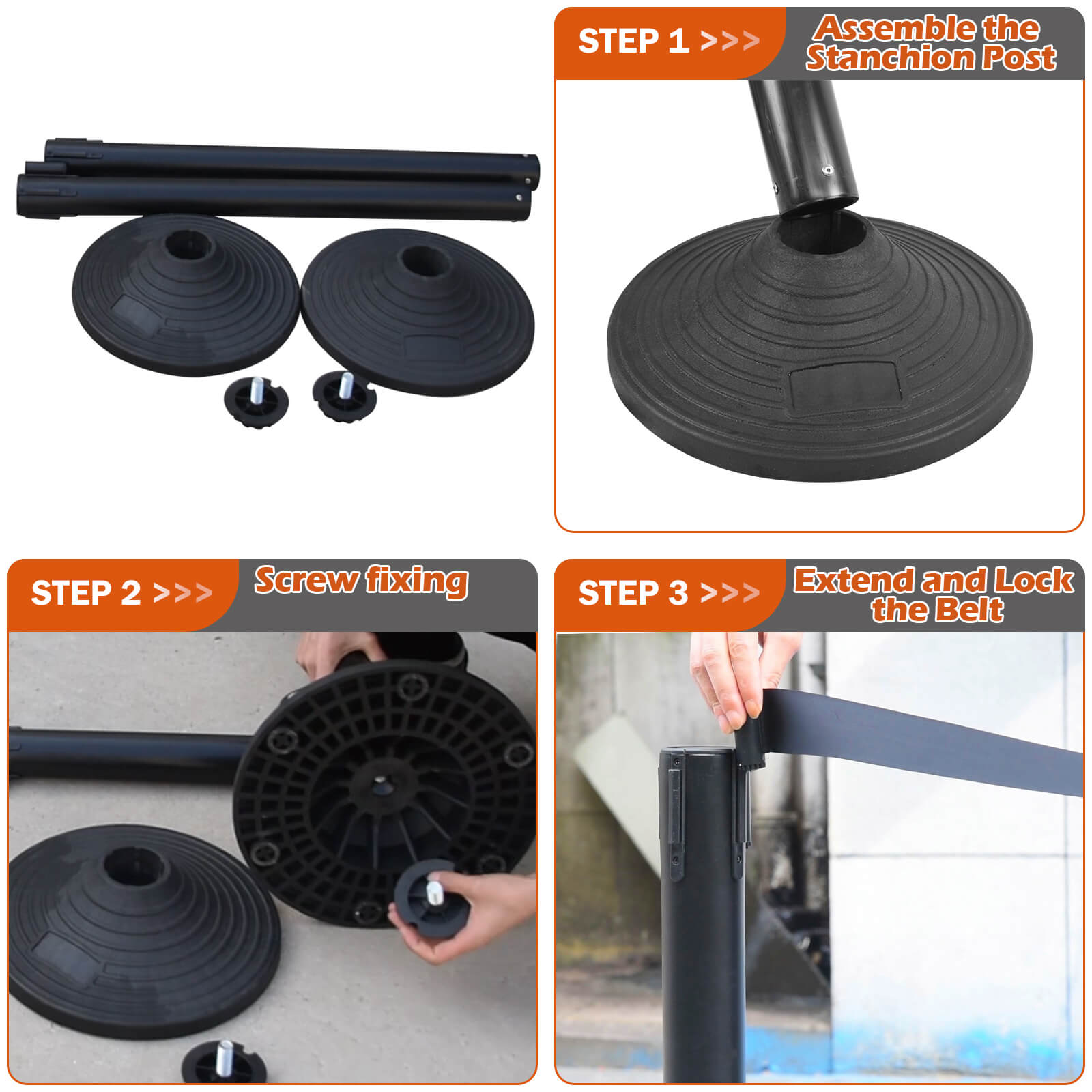 STEP 1 >>> Assemble the Stanchion Post

STEP 2 >>> Screw fixing

STEP 3 >>> Extend and Lock the Belt